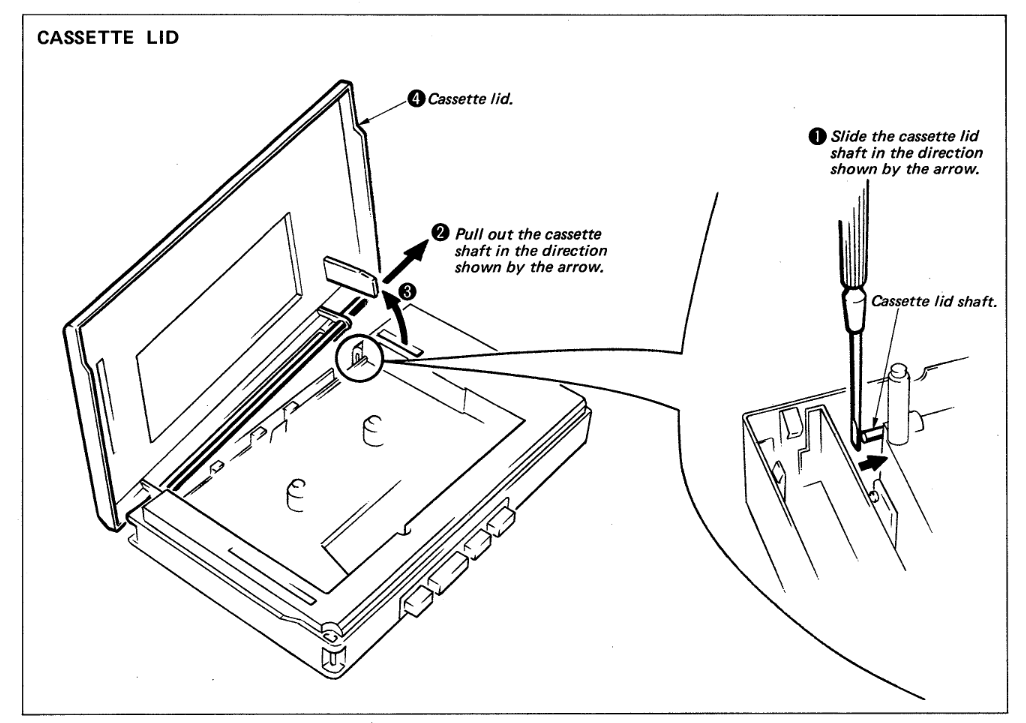 CASSETTE LID

❹ Cassette lid.

❶ Slide the cassette lid shaft in the direction shown by the arrow.

❷ Pull out the cassette shaft in the direction shown by the arrow.

❸

Cassette lid shaft.